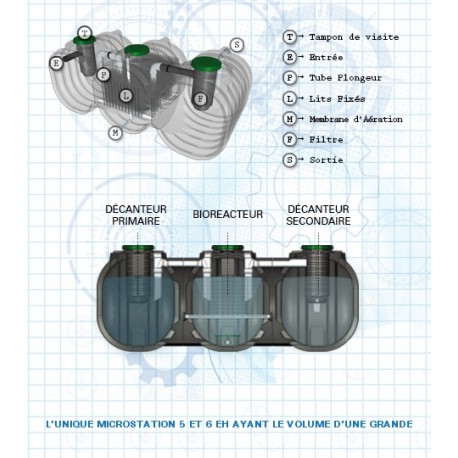 T
E
P
L
M
F
S

T → Tampon de visite
E → Entrée
P → Tube Plongeur
L → Lits Fixés
M → Membrane d'Aération
F → Filtre
S → Sortie

DÉCANTEUR PRIMAIRE
BIOREACTEUR
DÉCANTEUR SECONDAIRE

L'UNIQUE MICROSTATION 5 ET 6 EH AYANT LE VOLUME D'UNE GRANDE